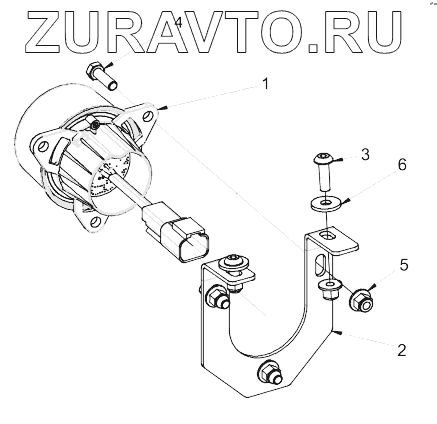 ZURAVTO.RU

4
1
3
6
5
2