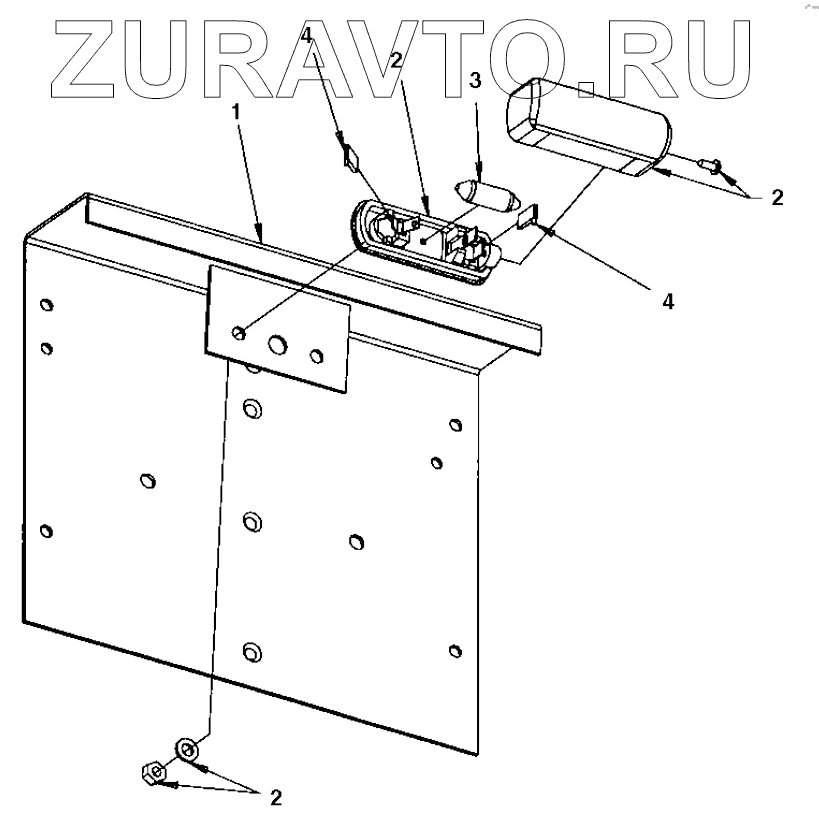 ZURAVTO.RU
4
2
3
1
2
4
2