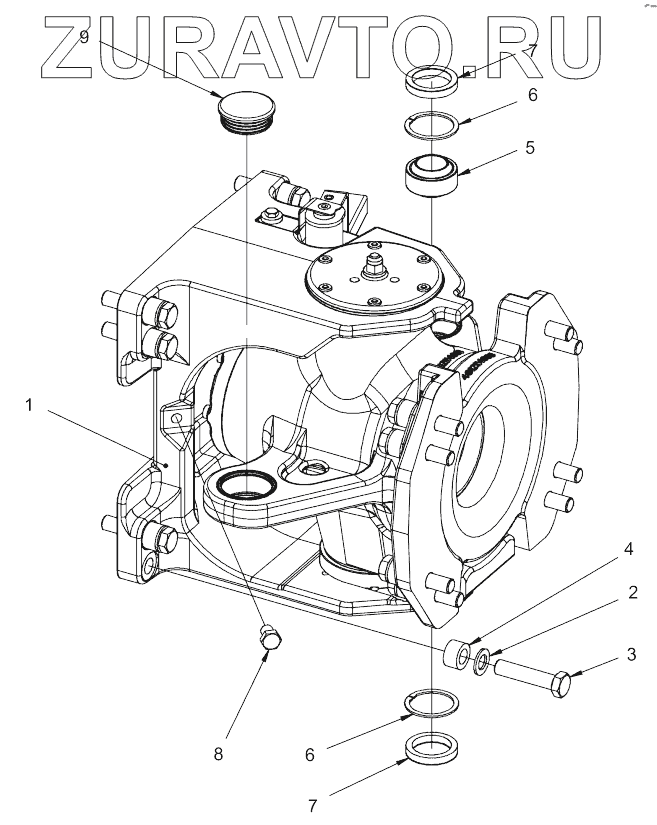 ZURAVTO.RU
9
7
6
5
1
4
2
3
8
6
7