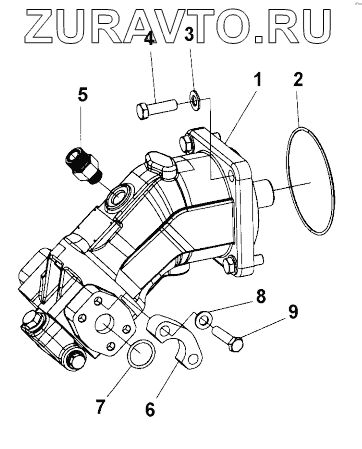 ZURAVTO.RU

4
3
1
2
5
8
9
7
6