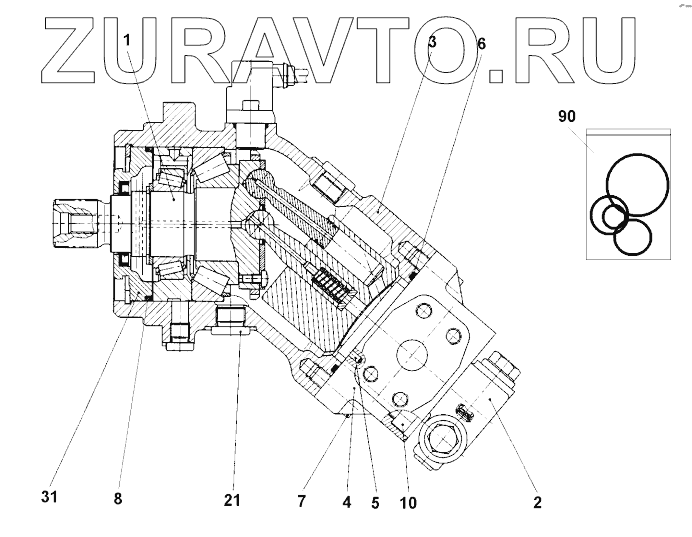 ZURAVTO.RU

1
3
6
90
31
8
21
7
4
5
10
2