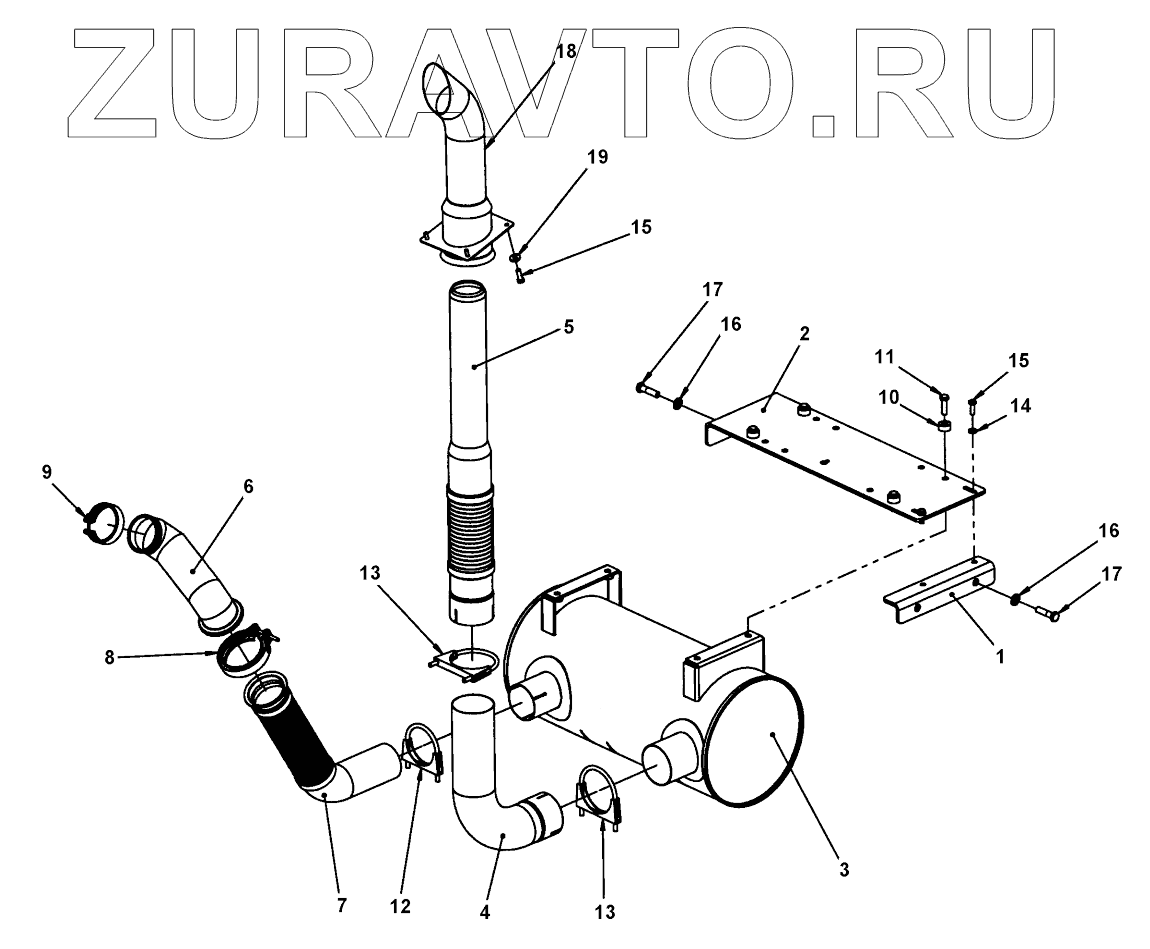 ZURAVTO.RU

18
19
15
5
17
16
2
11
15
10
14
9
6
13
16
17
1
8
3
7
12
4
13