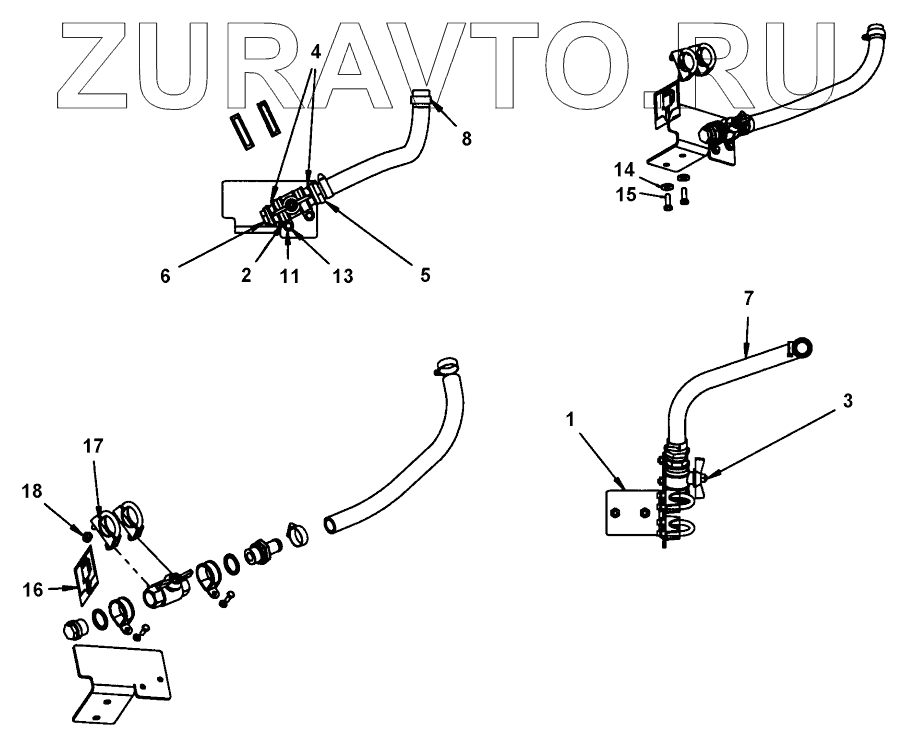 ZURAVTO.RU

4
8
6
2
11
13
5
14
15
7
3
1
17
18
16