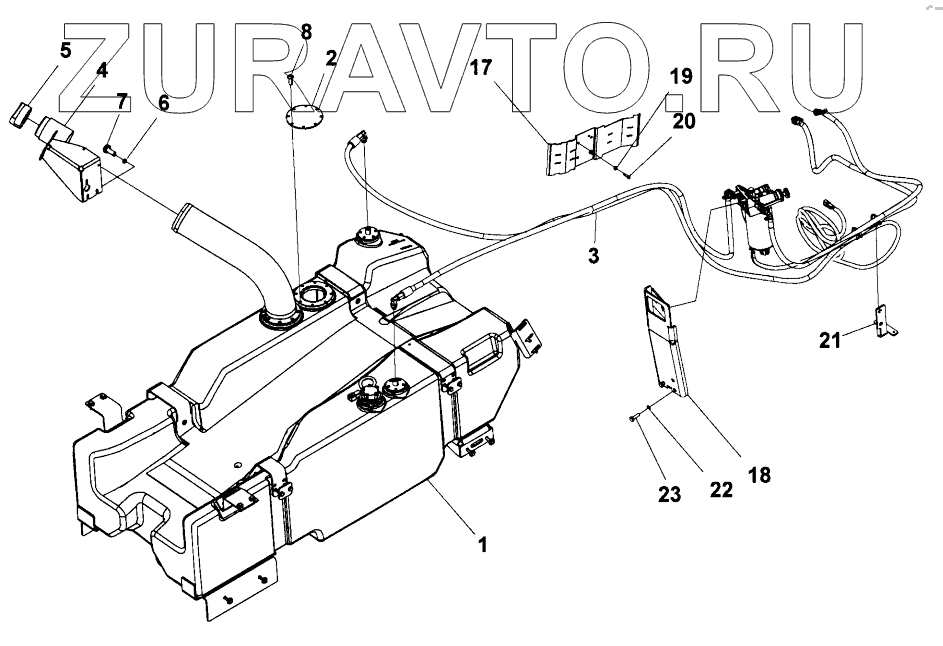 ZURAVTO.RU

5
4
7
6
8
2
17
19
20
3
21
18
22
23
1