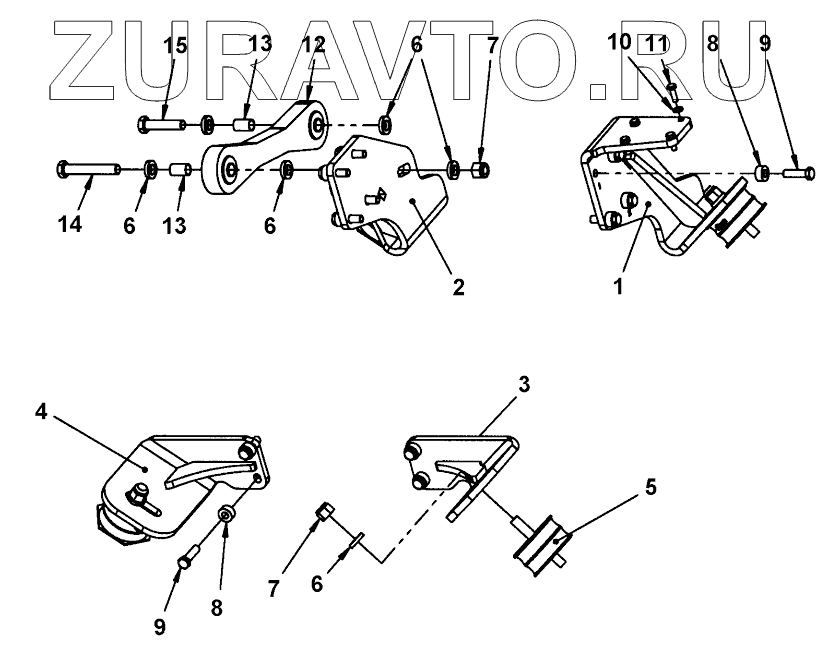 ZURAVTO.RU

15
13
12
6
7
10
11
8
9
14
6
13
6
2
1
4
3
5
7
6
9
8