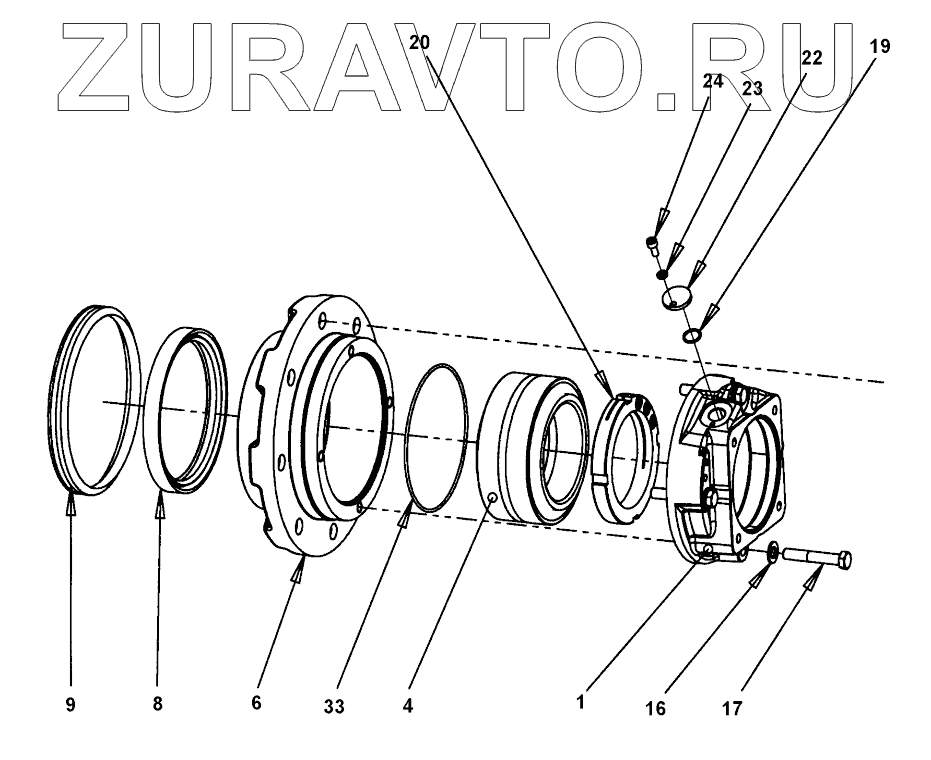 ZURAVTO.RU

20

24

23

22

19

9

8

6

33

4

1

16

17