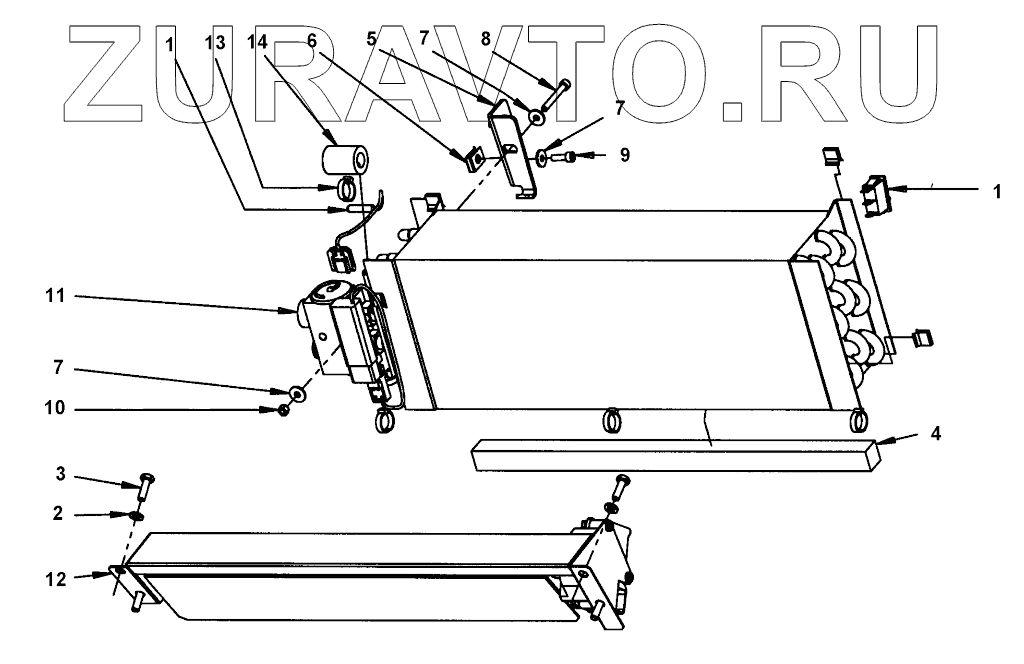 ZURAVTO.RU

1
13
14
6
5
7
8
7
9
1
11
7
10
4
3
2
12