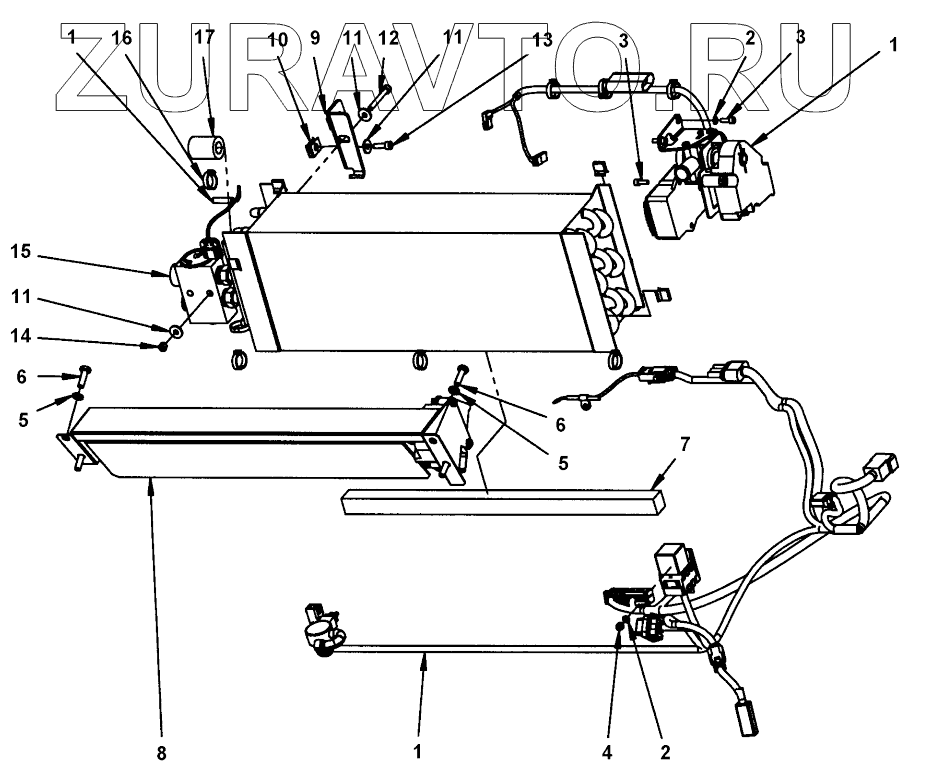 ZURAVTO.RU

1 16 17 10 9 11 12 11 13 3 2 3 1

15

11

14

6

5

6

5

7

8 1 4 2