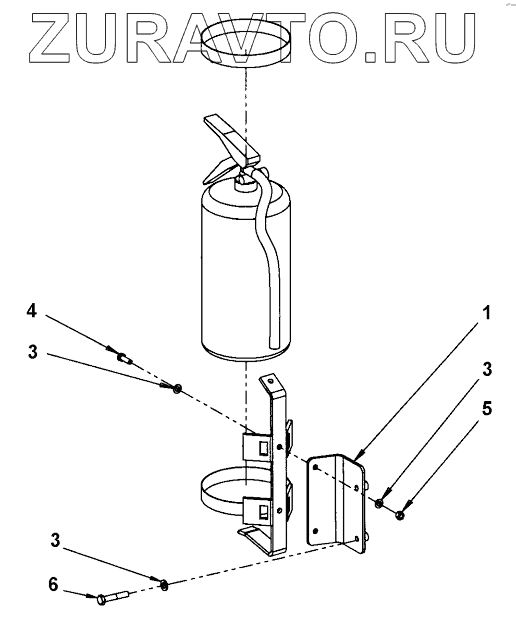 ZURAVTO.RU

4
3
1
3
5
3
6