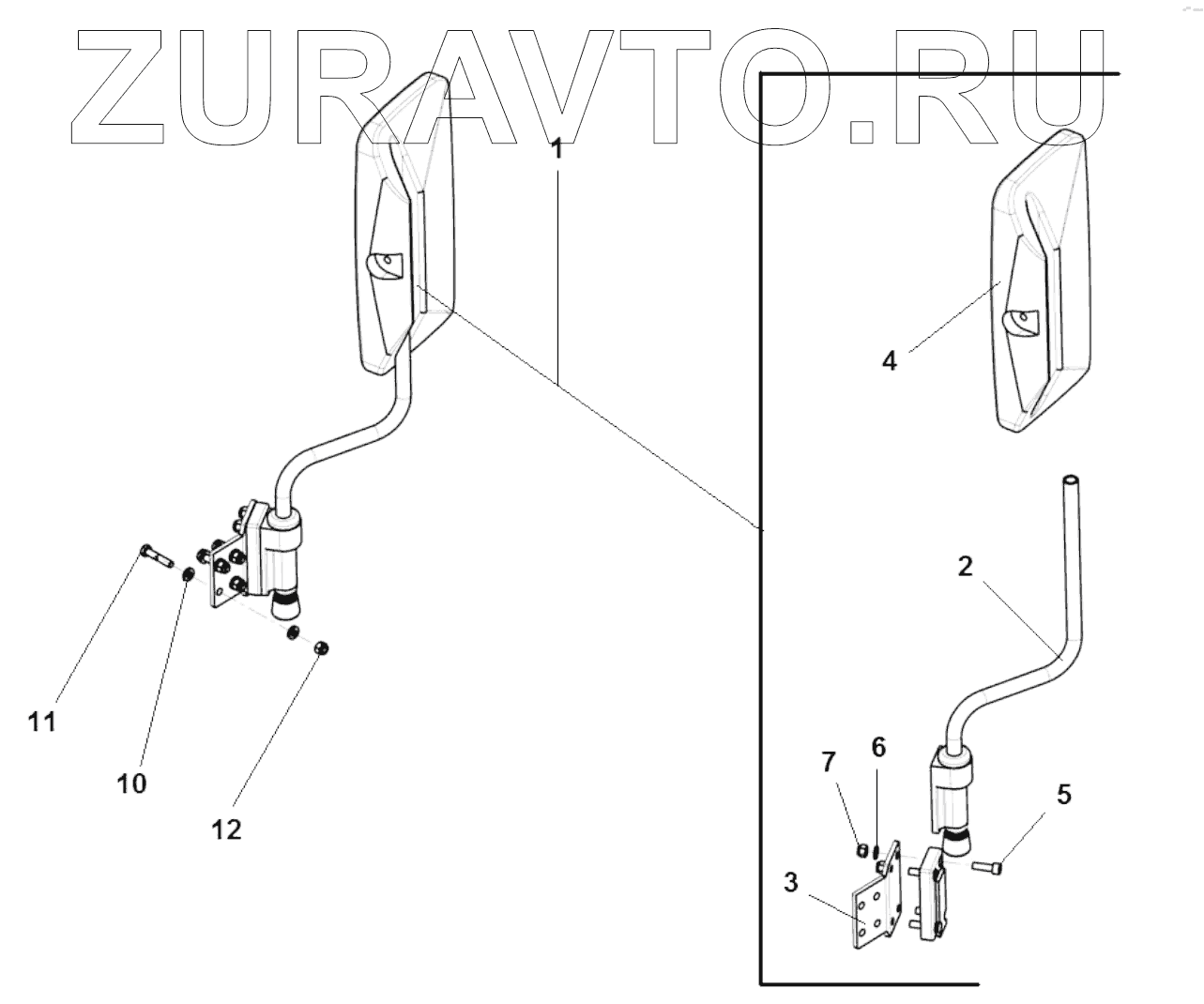 ZURAVTO.RU

1
4
2
11
10
12
7
6
5
3