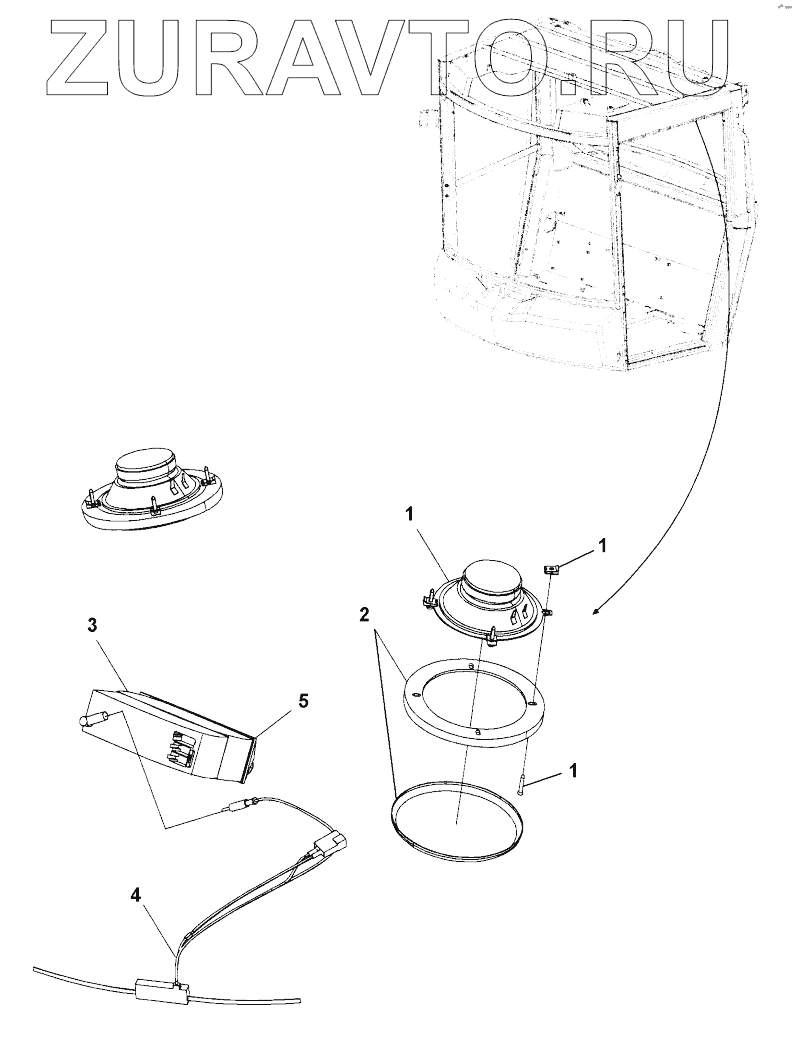 ZURAVTO.RU

1

1

2

3

5

1

4