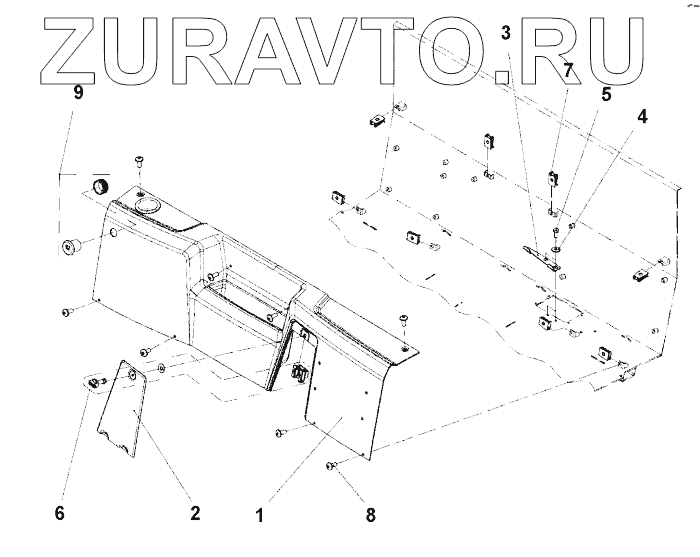 ZURAVTO.RU

3
7
5
4
9
6
2
1
8