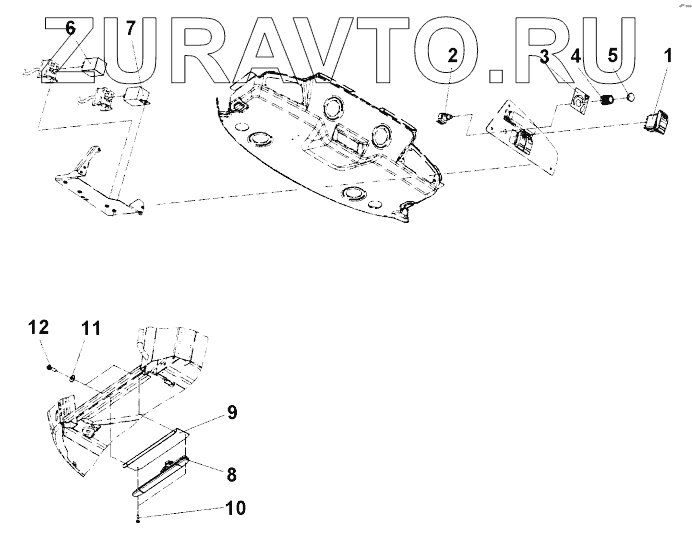 ZURAVTO.RU

6
7
2
3
4
5
1
12
11
9
8
10