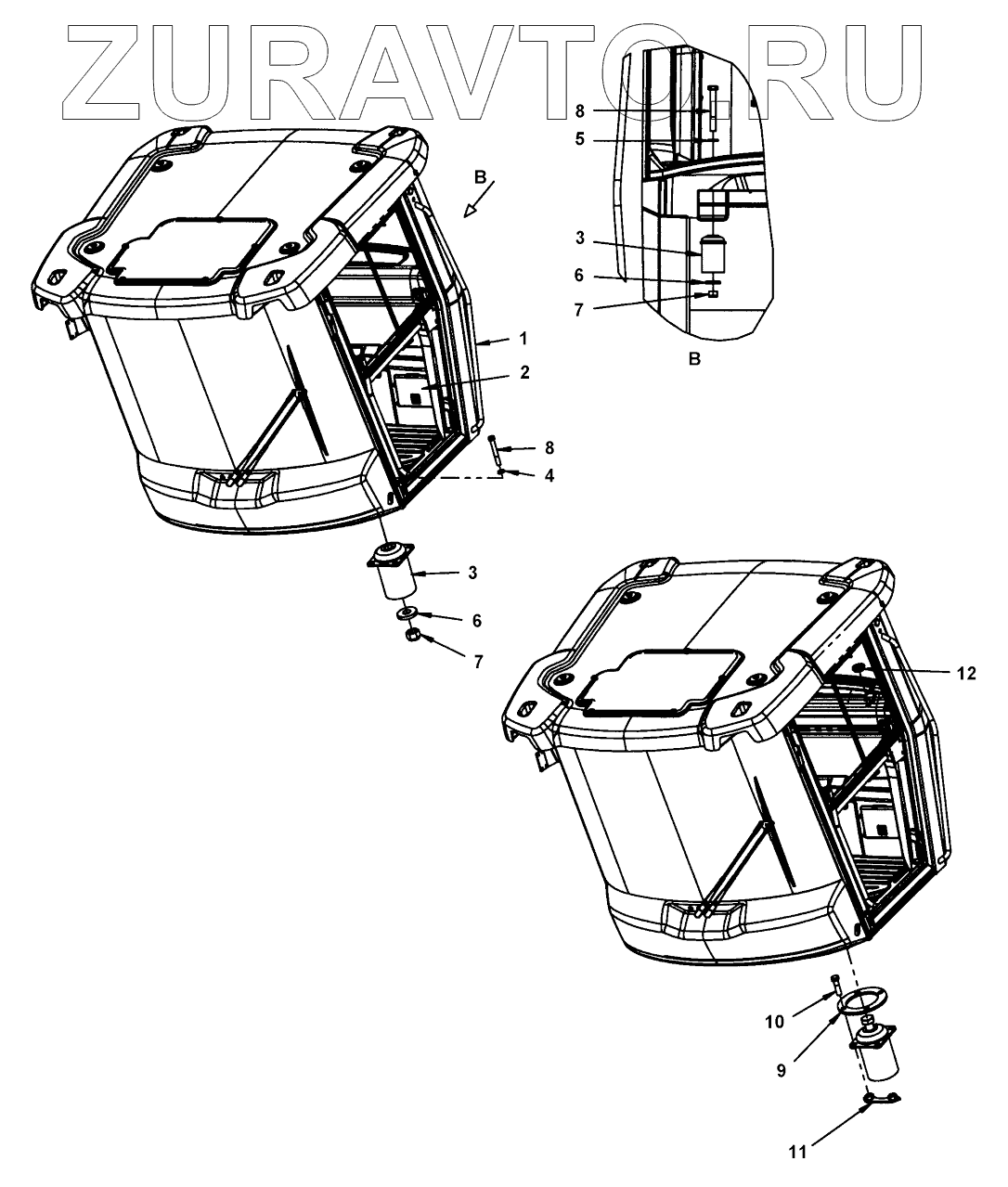 ZURAVTO.RU

B

8
5
3
6
7
B

1
2
8
4
3
6
7

12

10
9
11