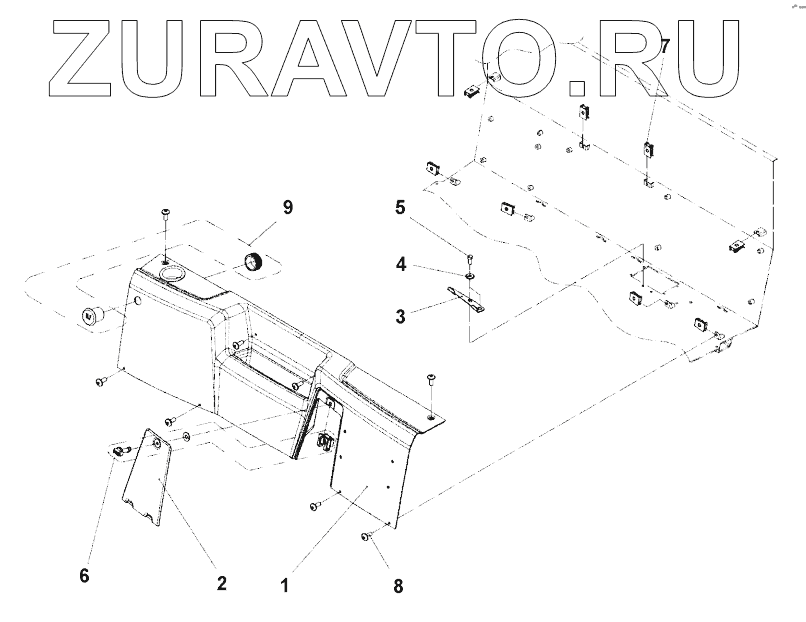 ZURAVTO.RU

7

9

5

4

3

6

2

1

8