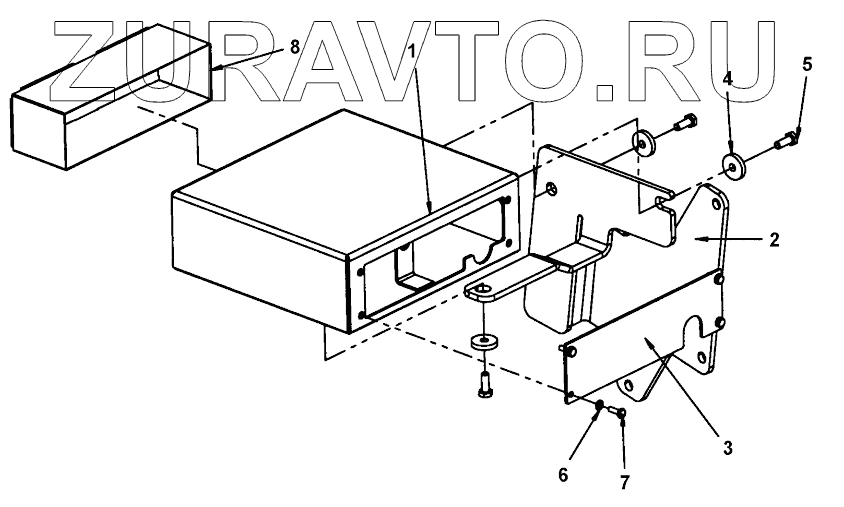 ZURAVTO.RU

8
1
4
5
2
3
6
7