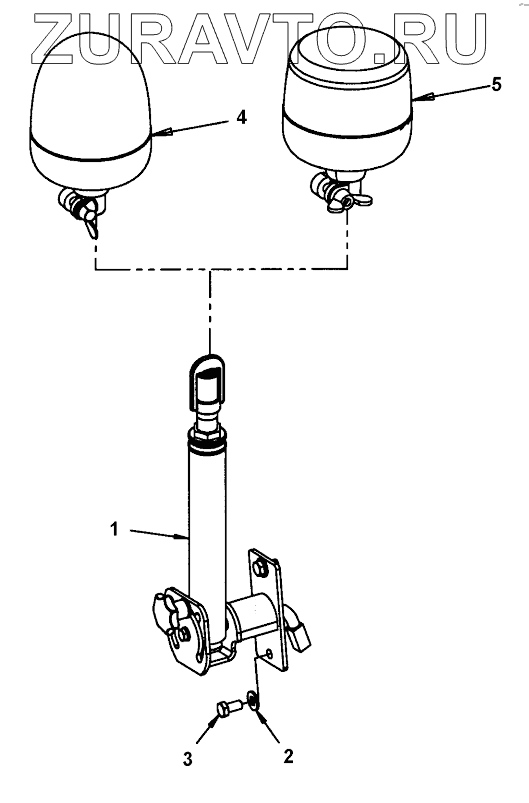 ZURAVTO.RU

4

5

1

3

2