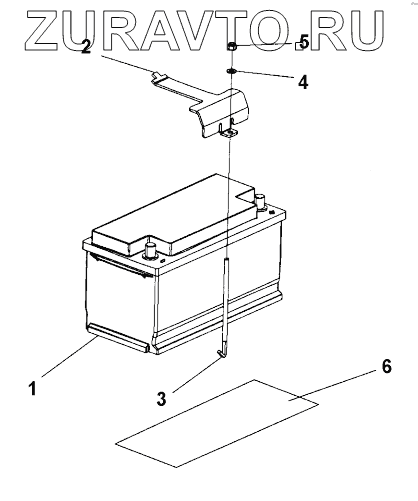 ZURAVTO.RU
2
5
4
1
3
6