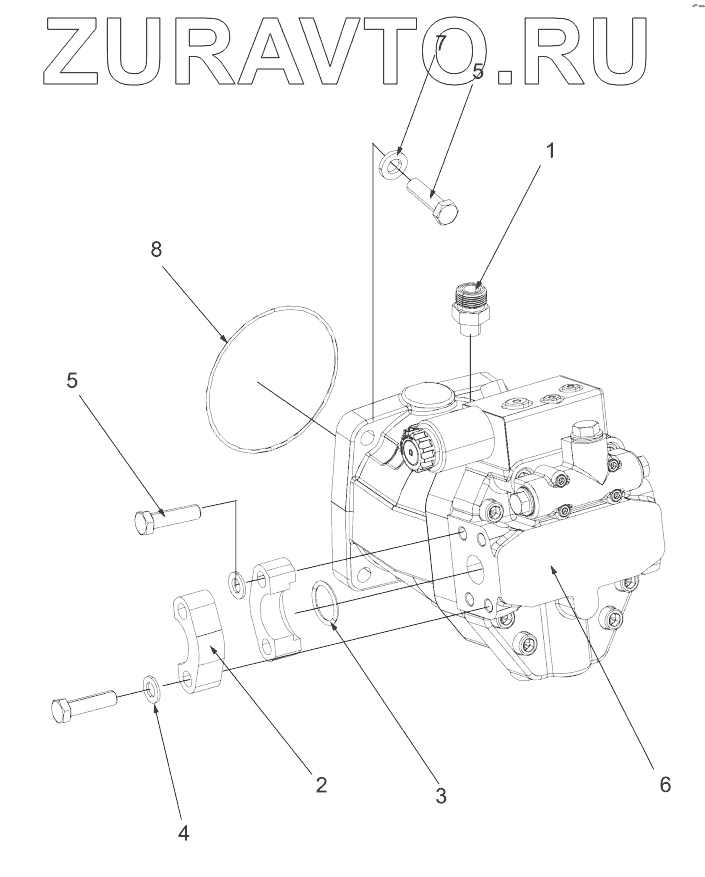 ZURAVTO.RU

7
5
1
8
5
2
3
6
4