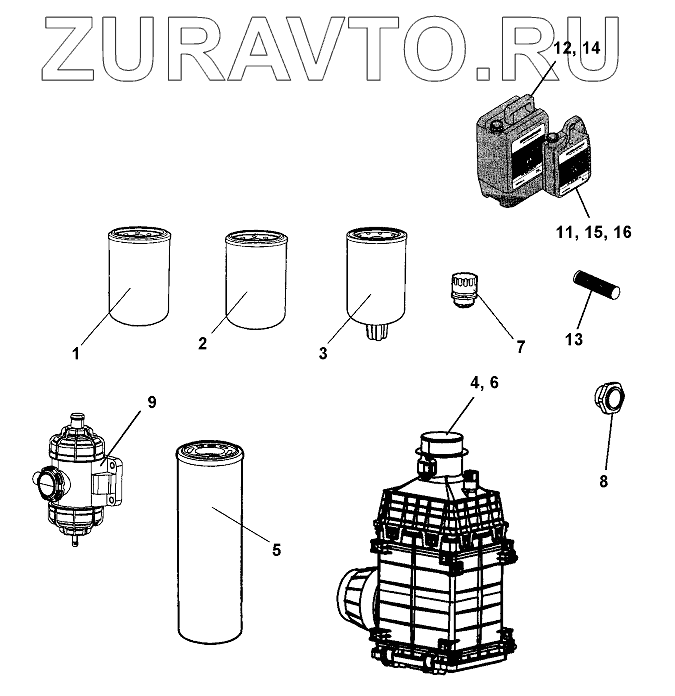 ZURAVTO.RU

12, 14

11, 15, 16

1

2

3

7

13

9

4, 6

8

5