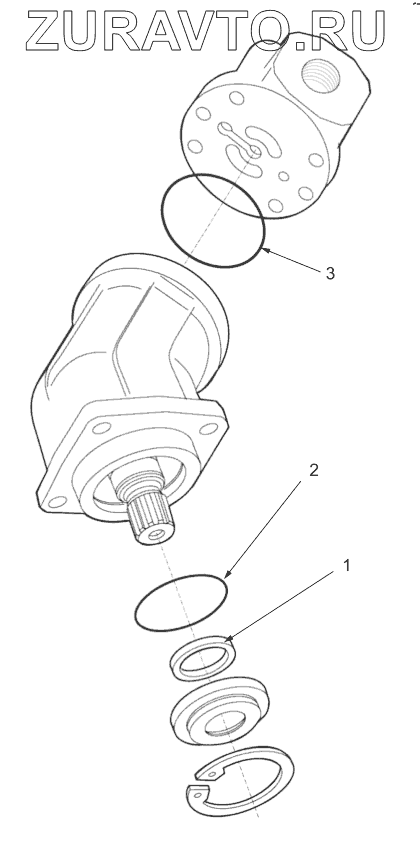 ZURAVTO.RU

3

2

1