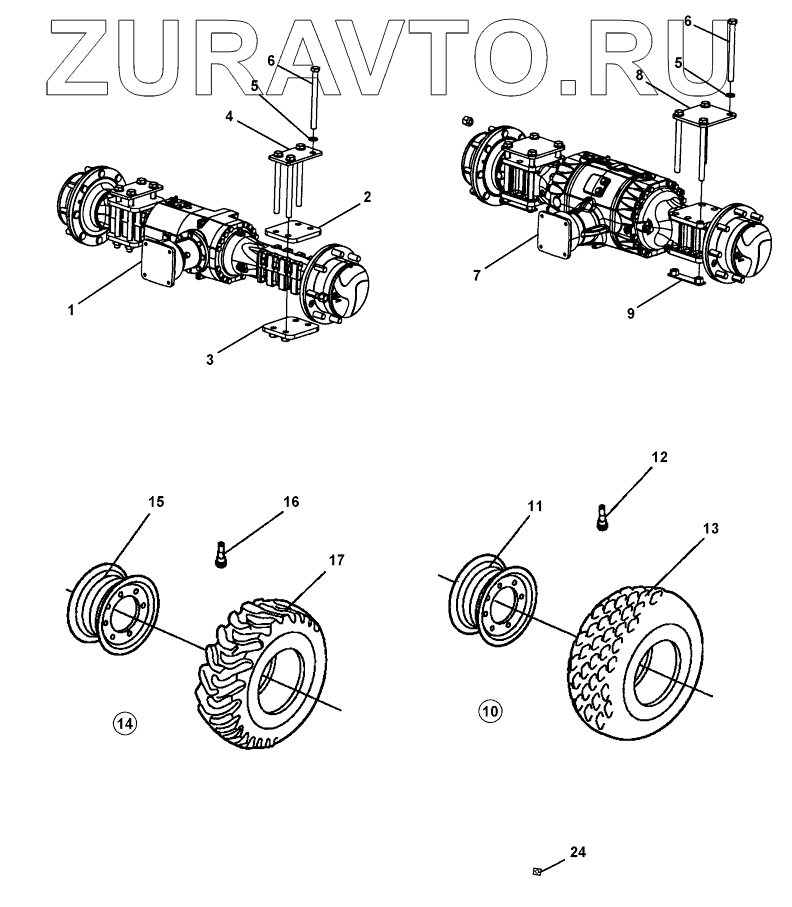 ZURAVTO.RU

6
5
4
2
1
3

6
5
8
7
9

15
16
17
14

12
11
13
10

24