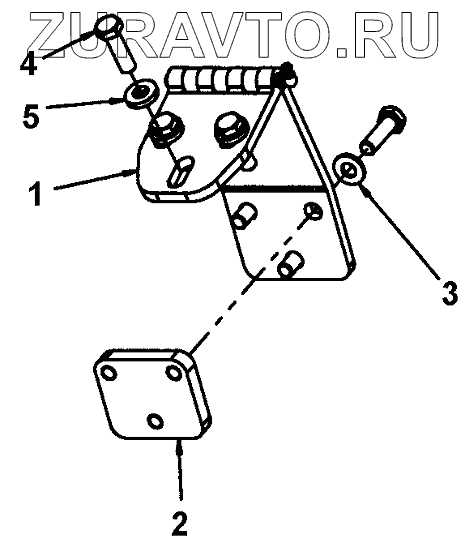 ZURAVTO.RU

4

5

1

3

2