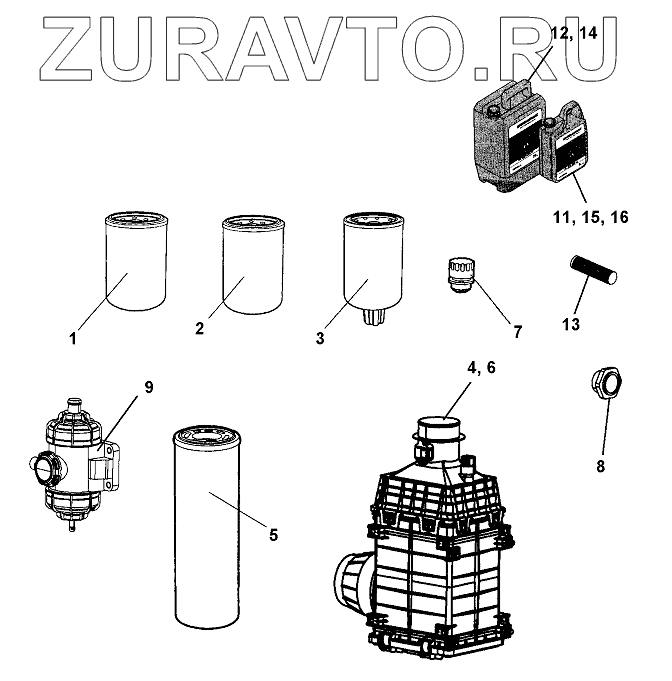 ZURAVTO.RU

12, 14

11, 15, 16

1

2

3

7

13

9

4, 6

8

5