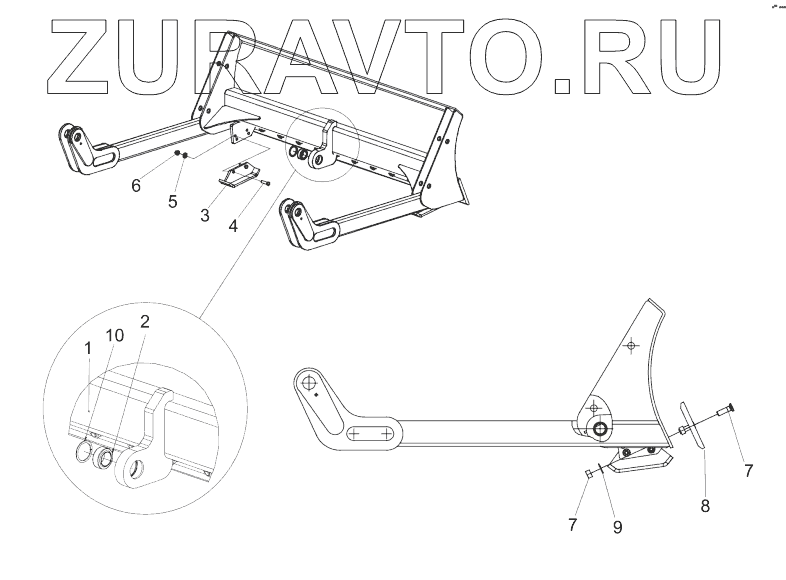 ZURAVTO.RU

6
5
3
4

1
10
2

7
8
7
9