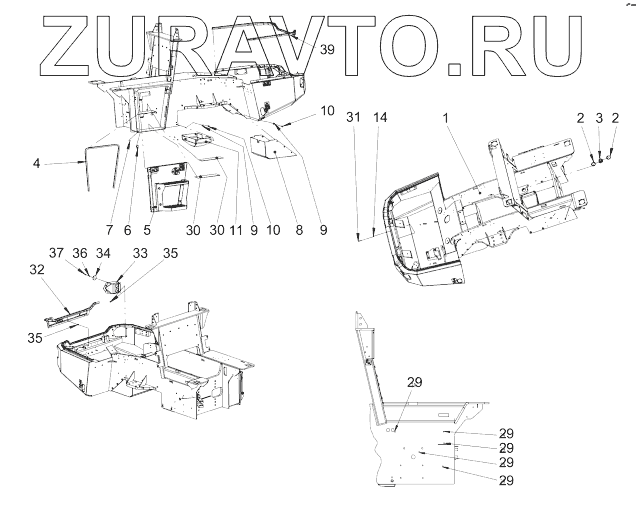 ZURAVTO.RU

39
10
31 14 1 2 3 2
4
7 6 5 30 30 11 9 10 8 9
37 36 34 33 35
32
35
29
29
29
29
29