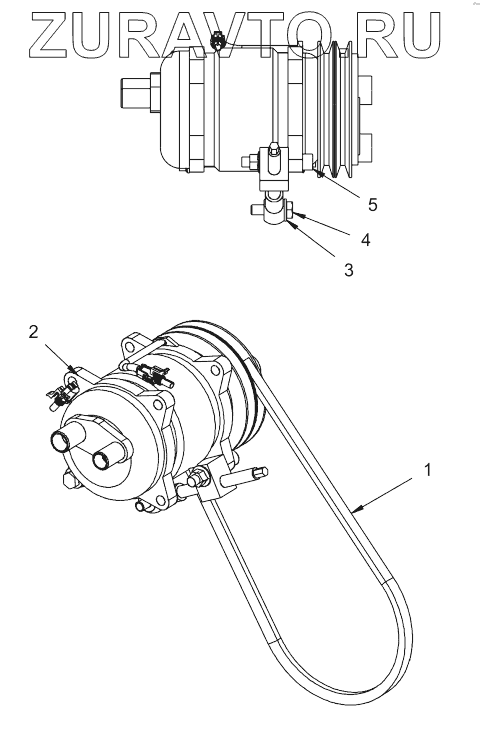 ZURAVTO.RU

5

4

3

2

1