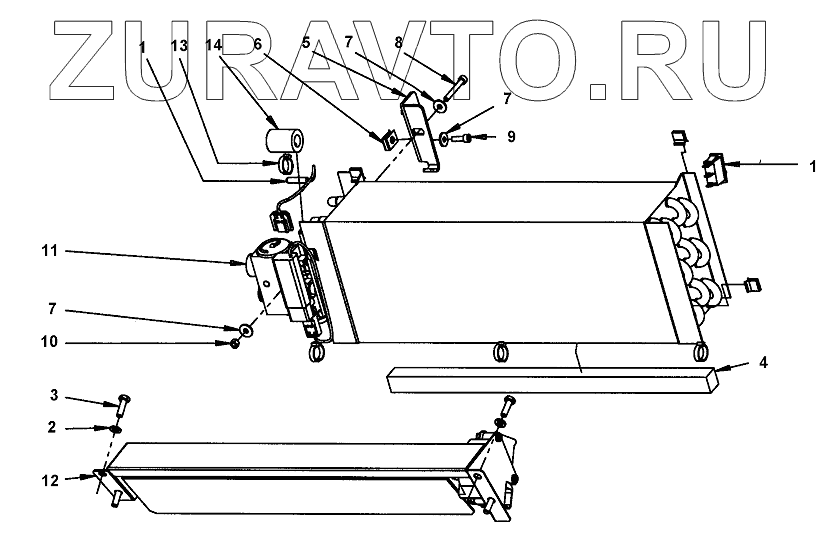 ZURAVTO.RU

1
13
14
6
5
7
8
7
9
1
11
7
10
4
3
2
12