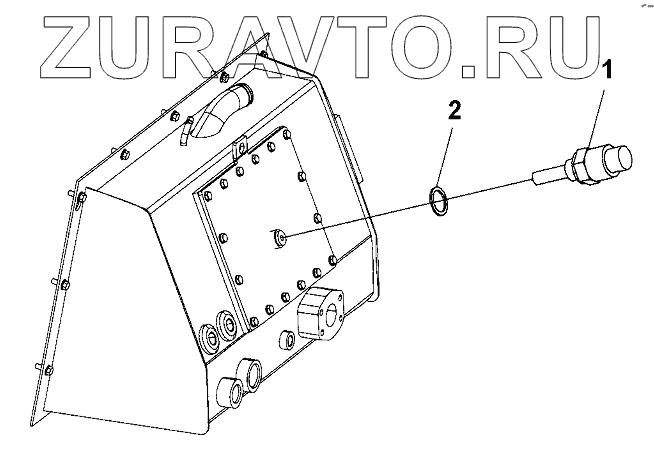 ZURAVTO.RU
1
2