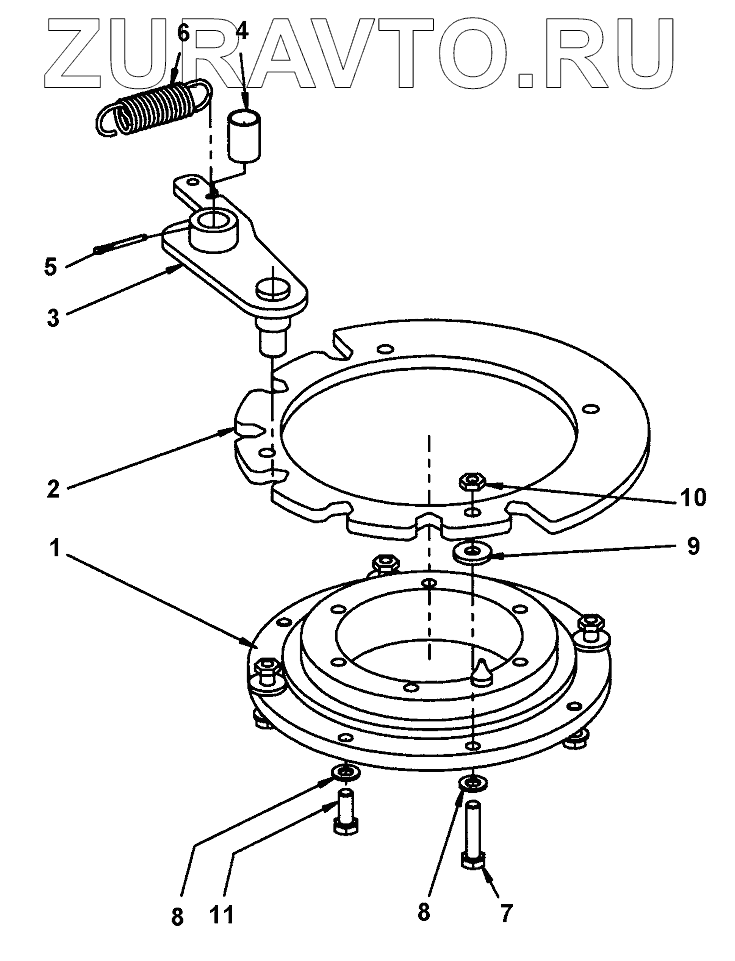 ZURAVTO.RU
6
4
5
3
2
10
1
9
8
11
8
7