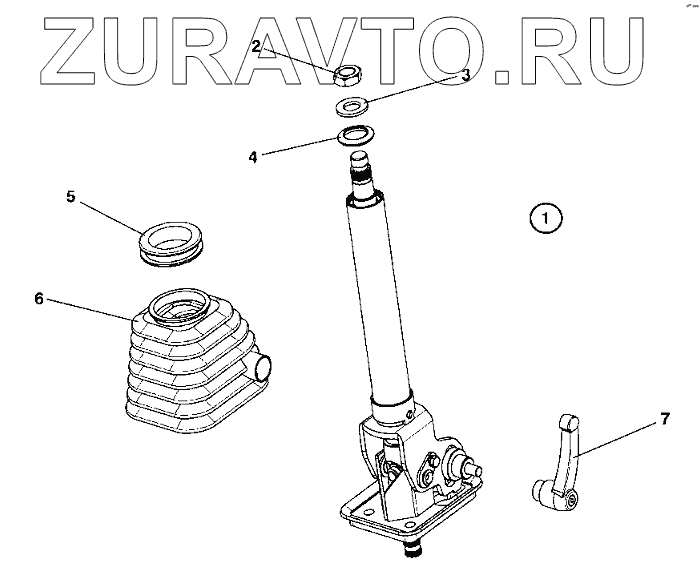 ZURAVTO.RU

2

3

4

5

1

6

7