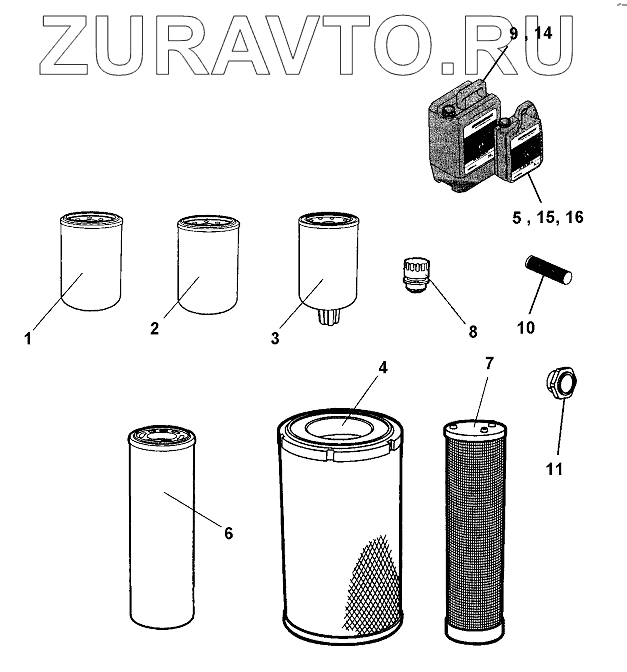 ZURAVTO.RU

9 , 14

5 , 15, 16

1

2

3

8

10

4

7

11

6