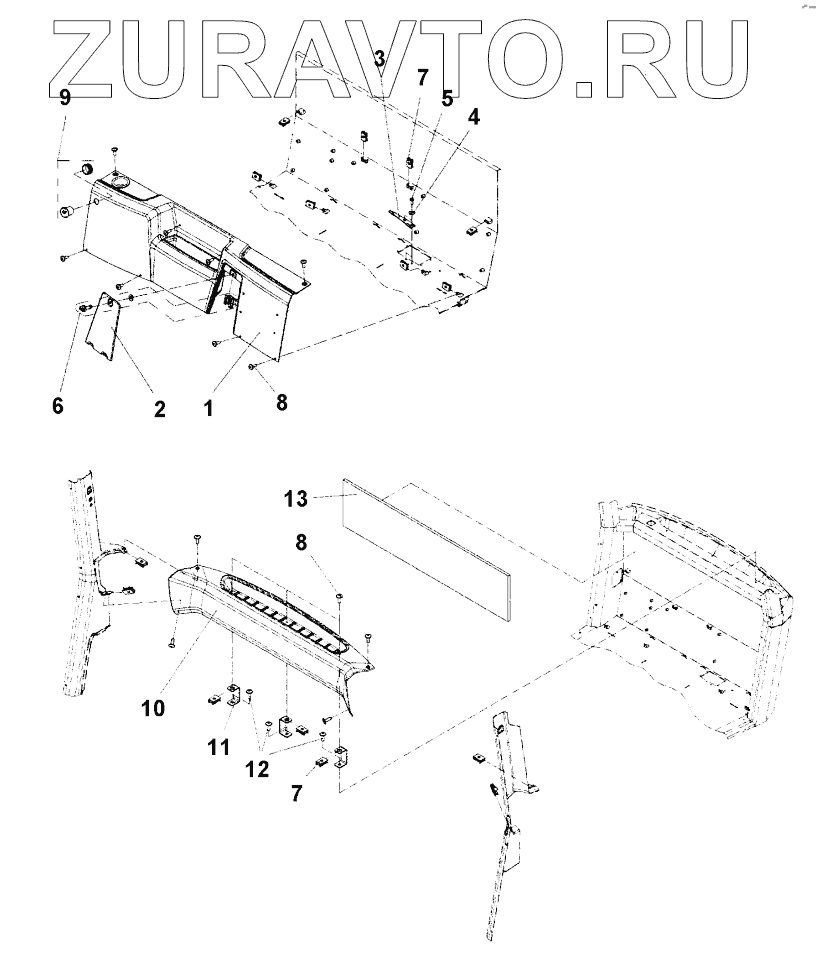 ZURAVTO.RU

9
3
7
5
4
6
2
1
8

13
8
10
11
12
7