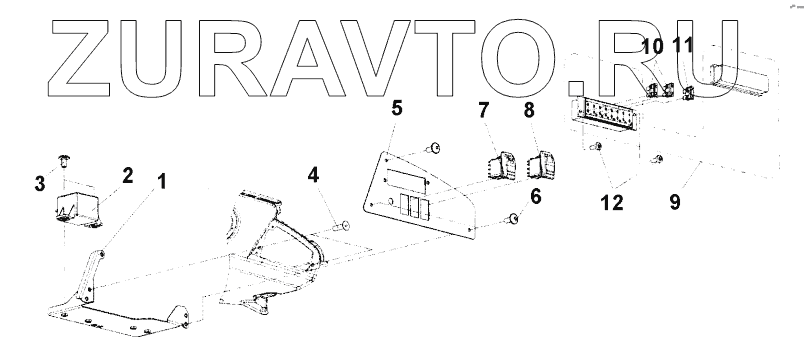 ZURAVTO.RU

10 11
5
7
8
3
2
1
4
6
12
9