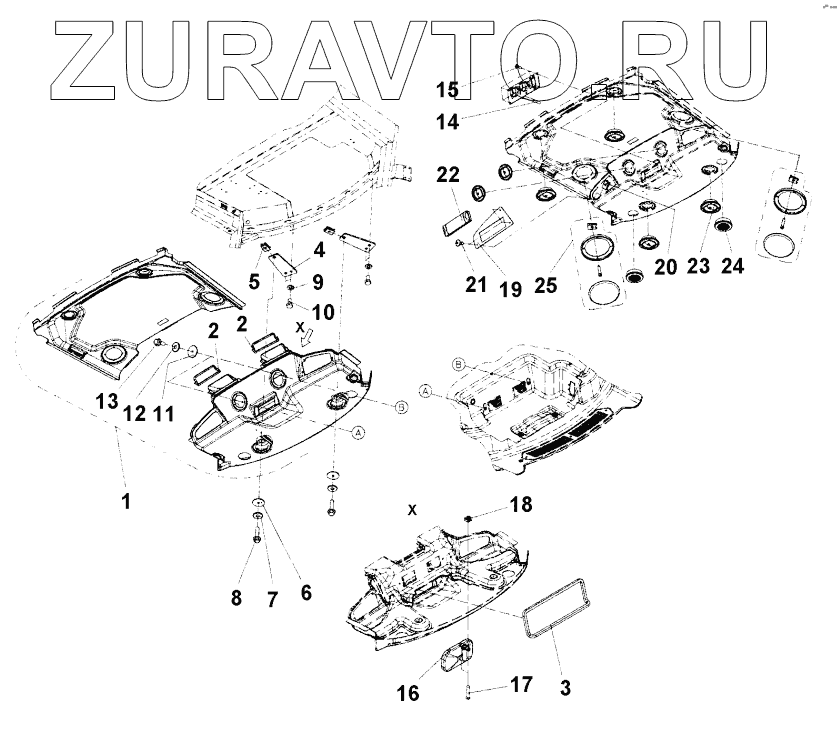 ZURAVTO.RU

15
14
22
21
19
25
20
23
24
4
5
9
10
2
2
X
13
12
11
B
A
B
A
1
X
18
8
7
6
16
17
3