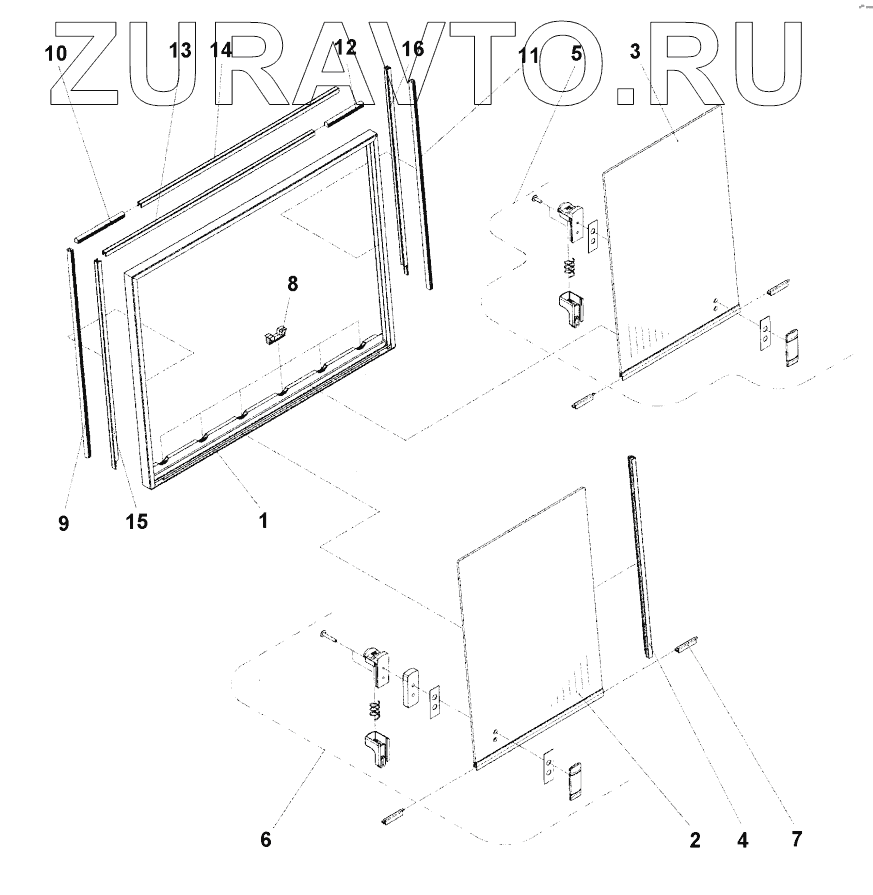 ZURAVTO.RU

10 13 14 12 16 11 5 3

8

9 15 1

6 2 4 7