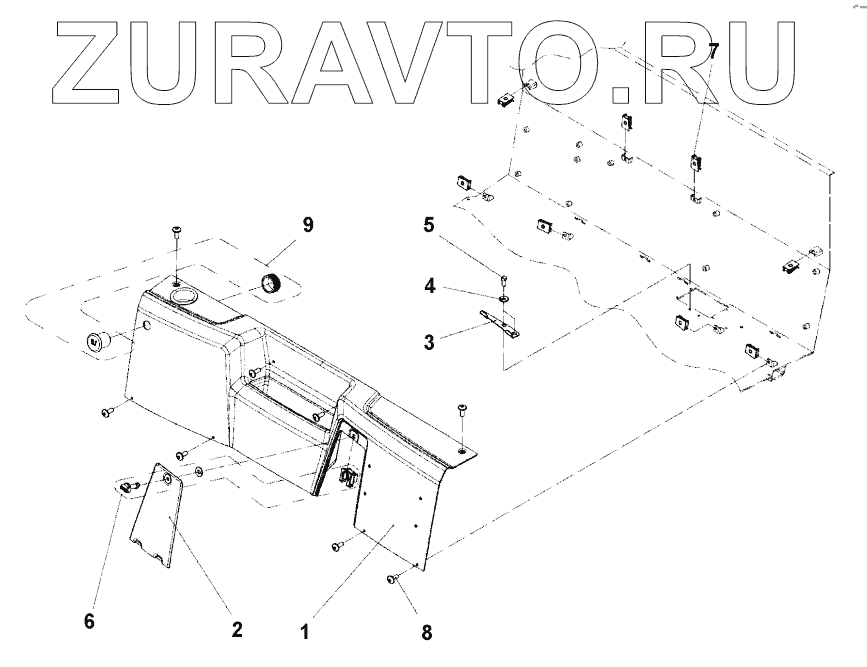 ZURAVTO.RU

7

9

5

4

3

6

2

1

8