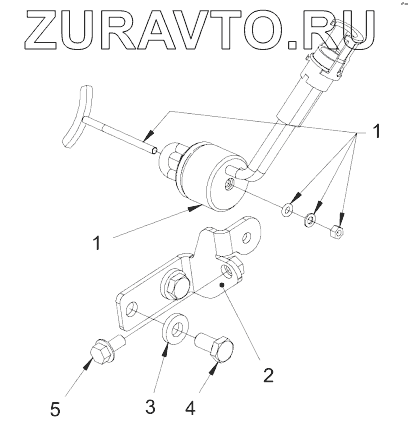 ZURAVTO.RU

1

1

2

5

3

4