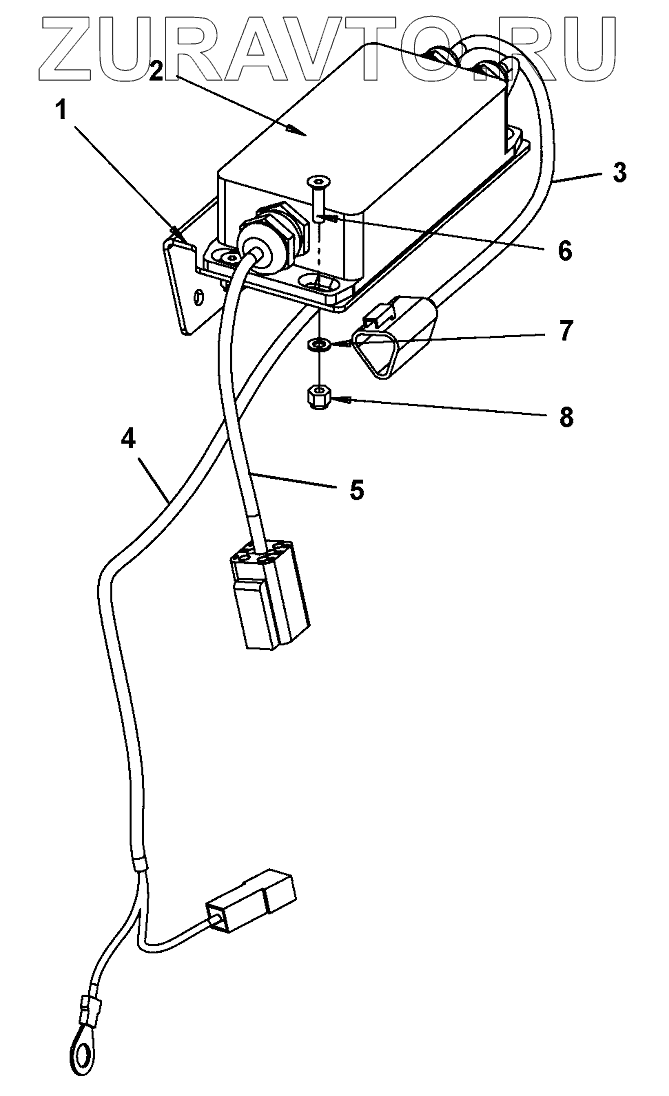 ZURAVTO.RU
2
1
3
6
7
8
4
5