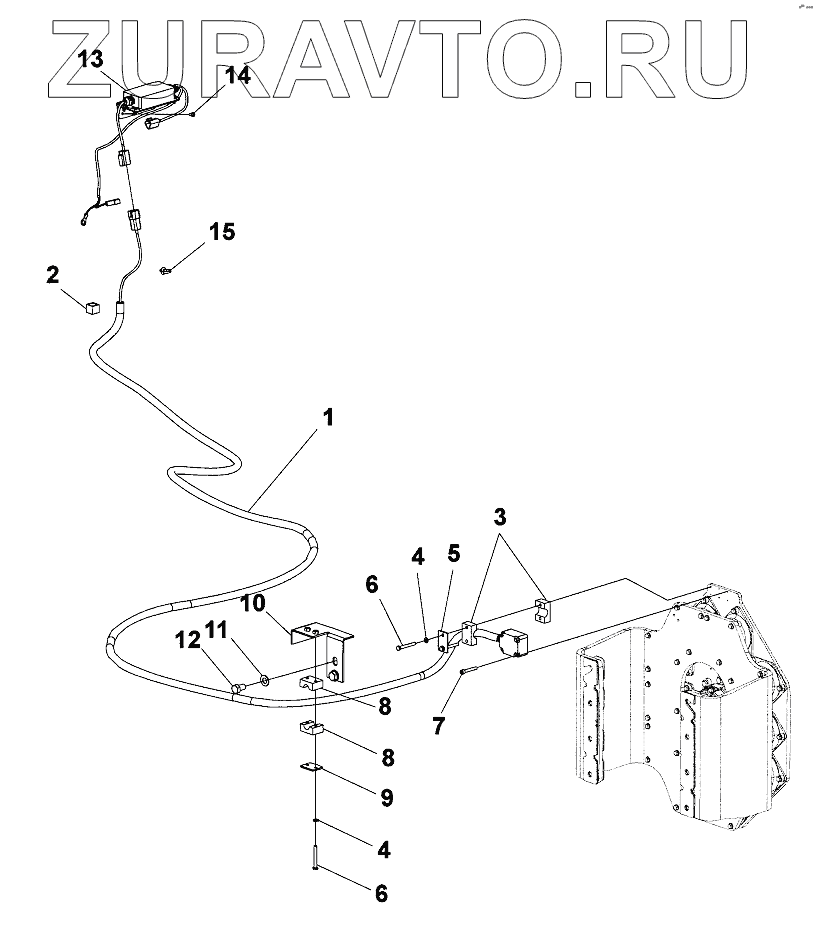 ZURAVTO.RU

13
14
15
2
1
3
4
5
6
10
11
12
8
7
8
9
4
6