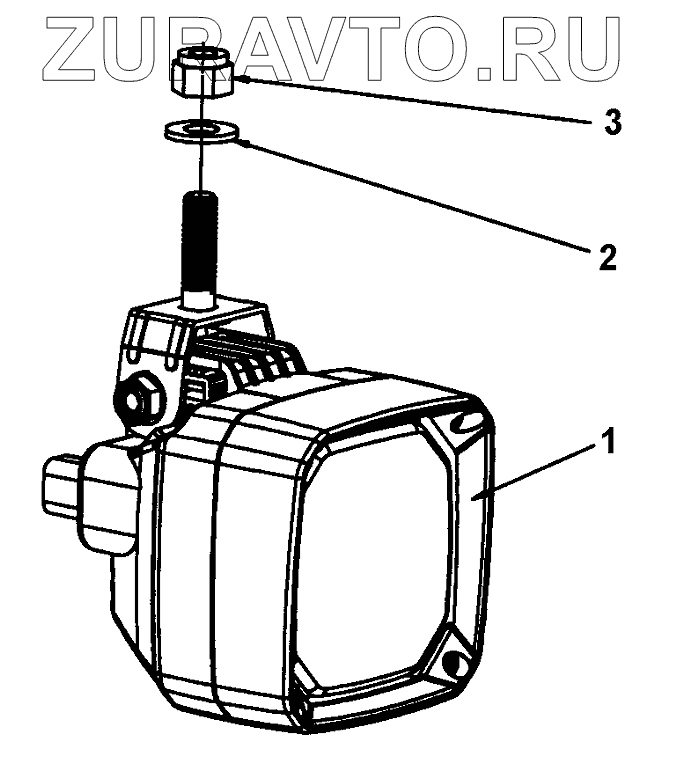 ZURAVTO.RU
3
2
1