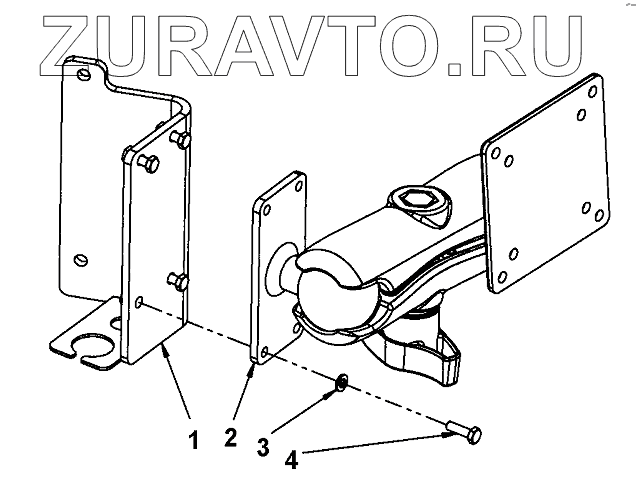 ZURAVTO.RU

1
2
3
4