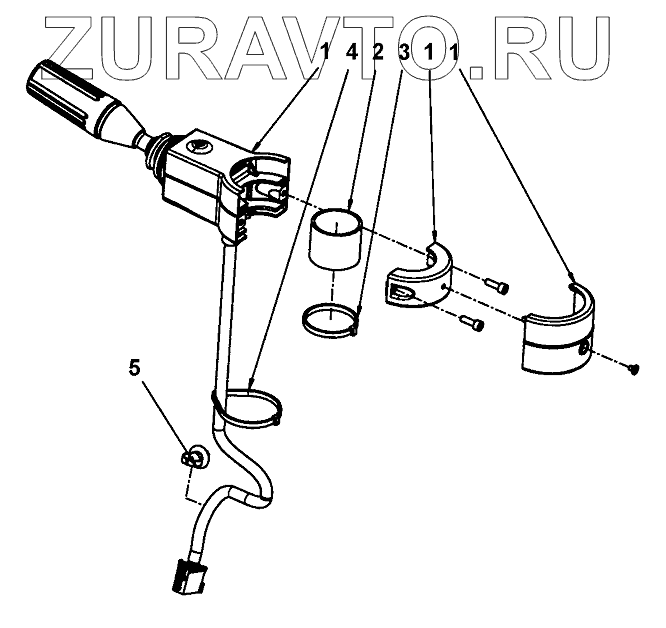 ZURAVTO.RU

1 4 2 3 1 1

5