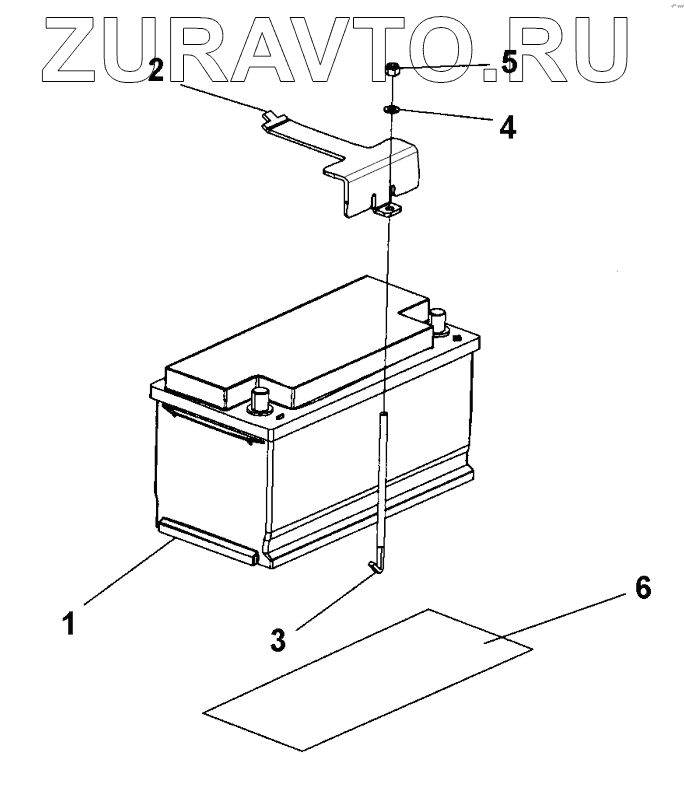 ZURAVTO.RU
2
5
4
1
3
6