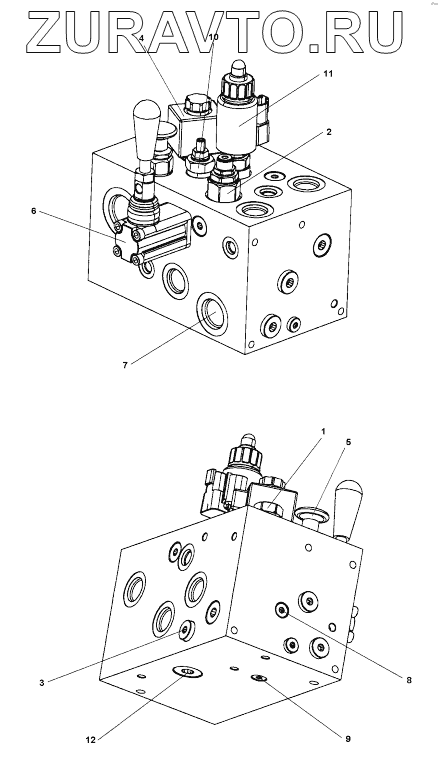 ZURAVTO.RU

4
10
11
2
6
7

1
5
3
8
12
9