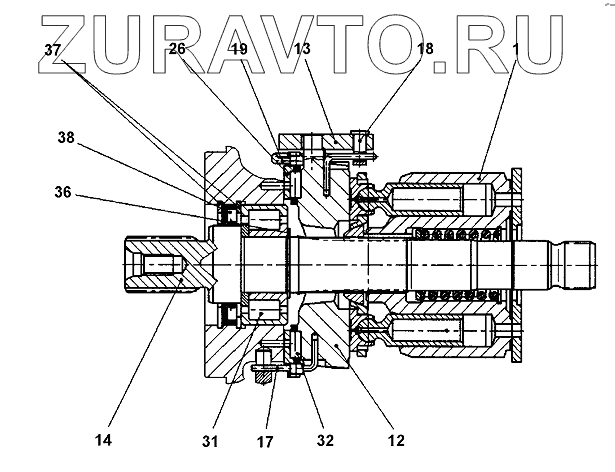 ZURAVTO.RU

37
26
19
13
18
1
38
36
14
31
17
32
12